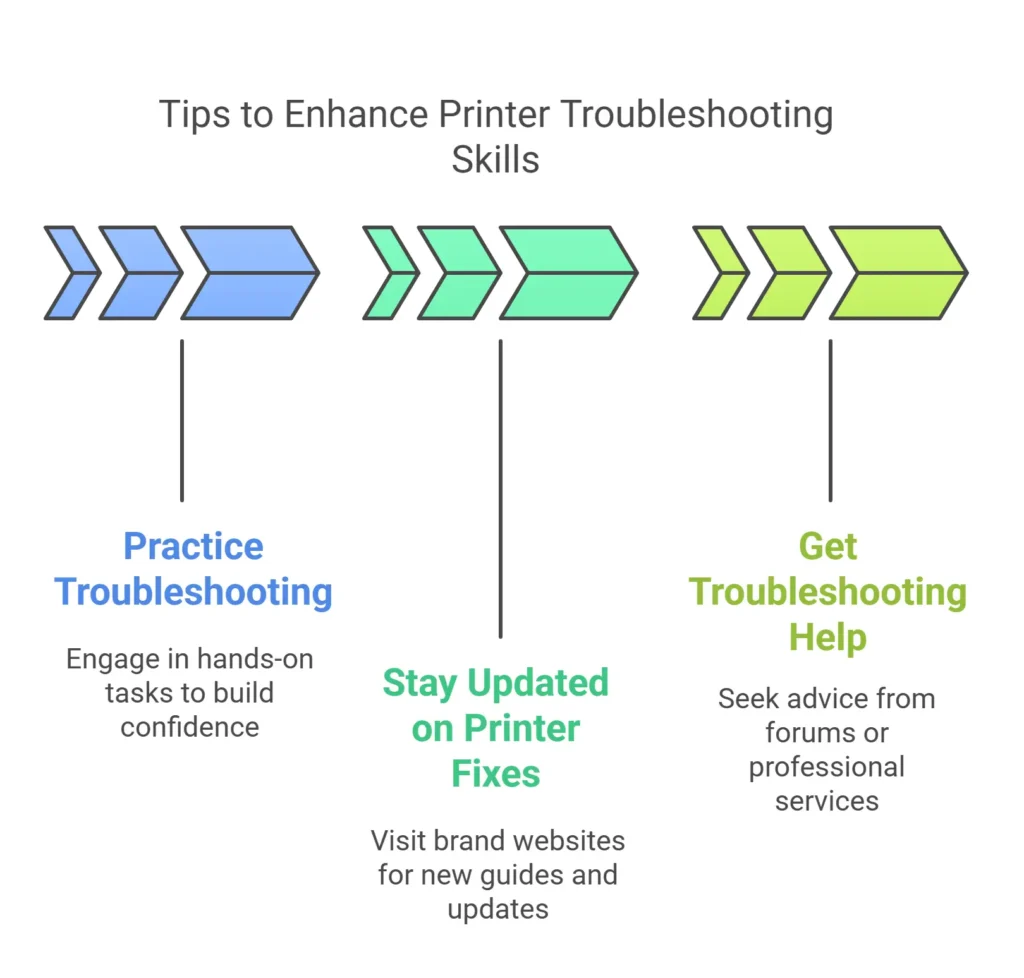 Tips to Enhance Printer Troubleshooting Skills

Practice Troubleshooting

Engage in hands-on tasks to build confidence

Stay Updated on Printer Fixes

Visit brand websites for new guides and updates

Get Troubleshooting Help

Seek advice from forums or professional services